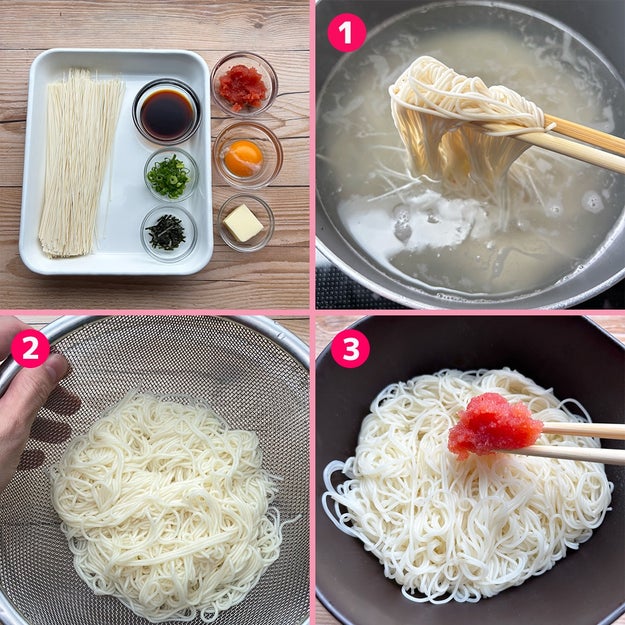 1

2

3