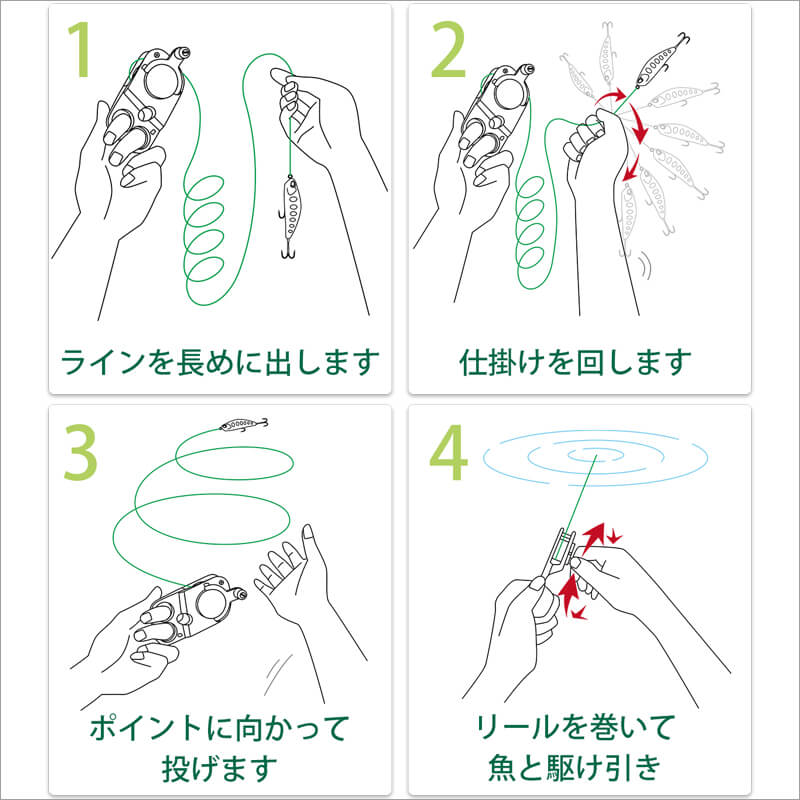 1

ラインを長めに出します

2

仕掛けを回します

3

ポイントに向かって投げます

4

リールを巻いて魚と駆け引き