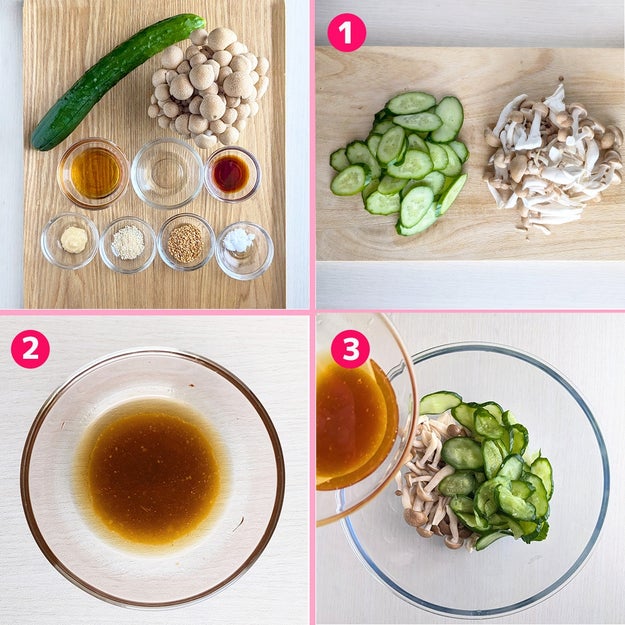 1

2

3