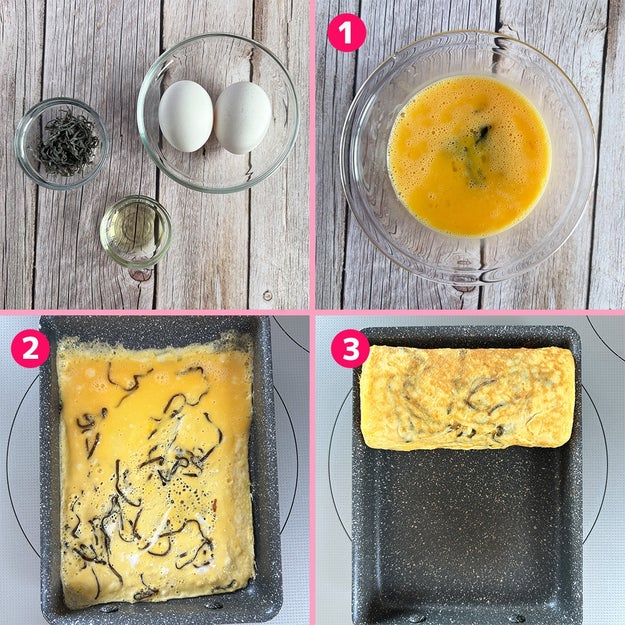 1

2

3