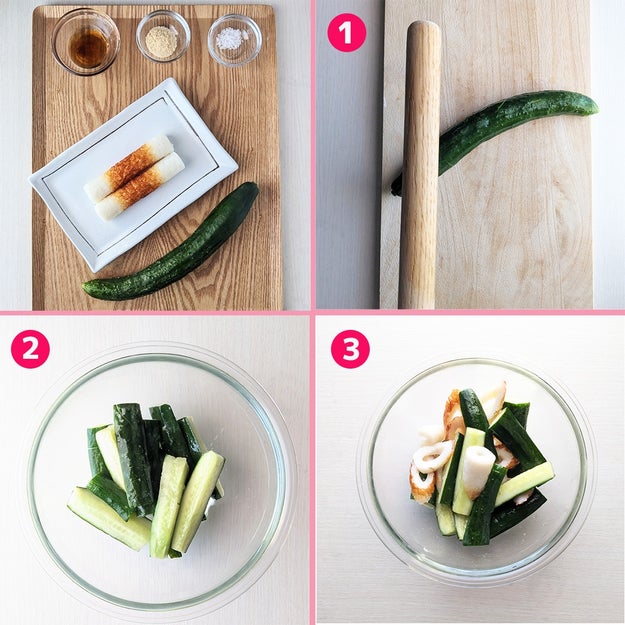 1

2

3