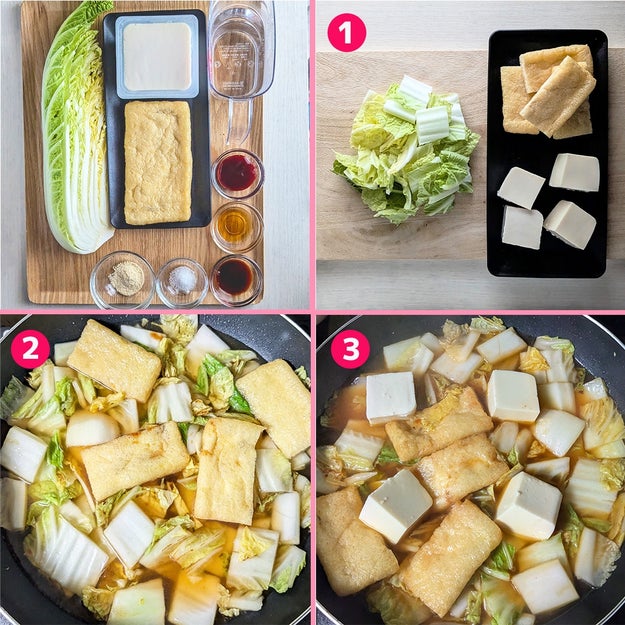 1

2

3