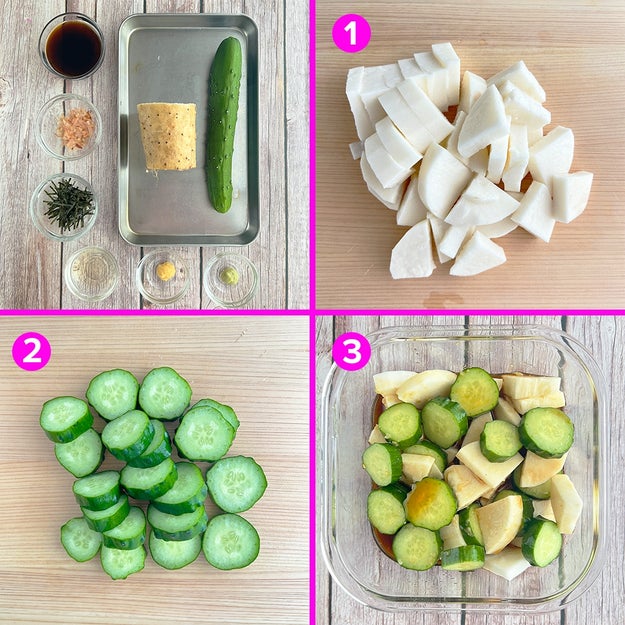 1

2

3