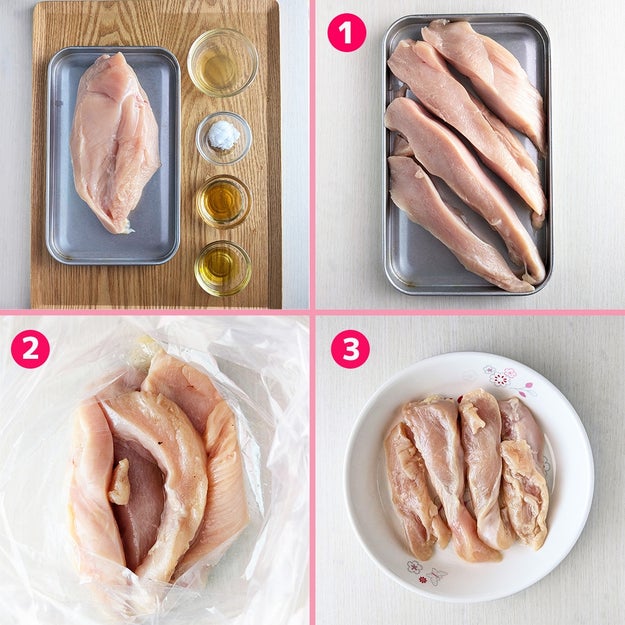 1

2

3