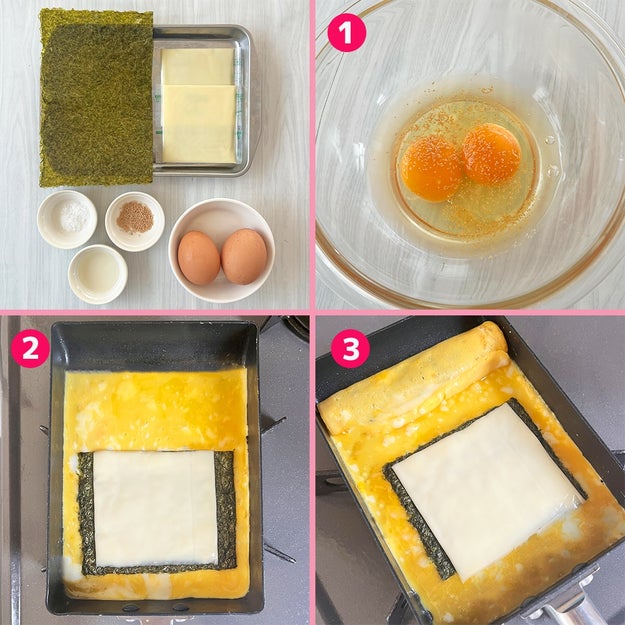 1

2

3