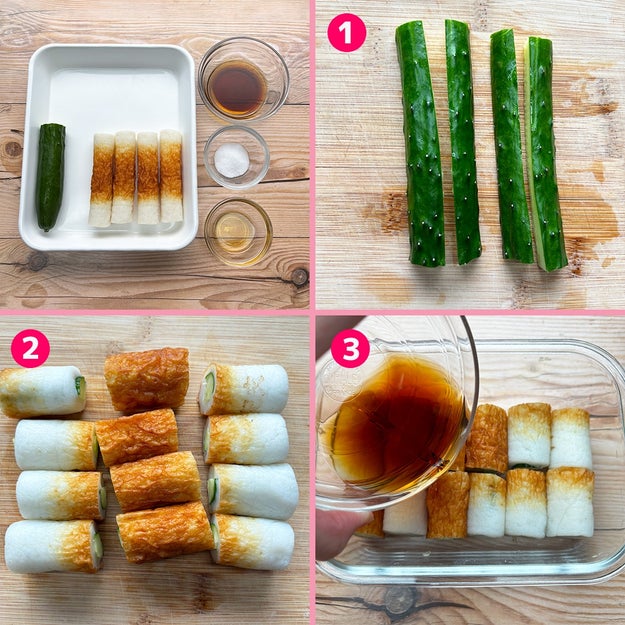 1

2

3