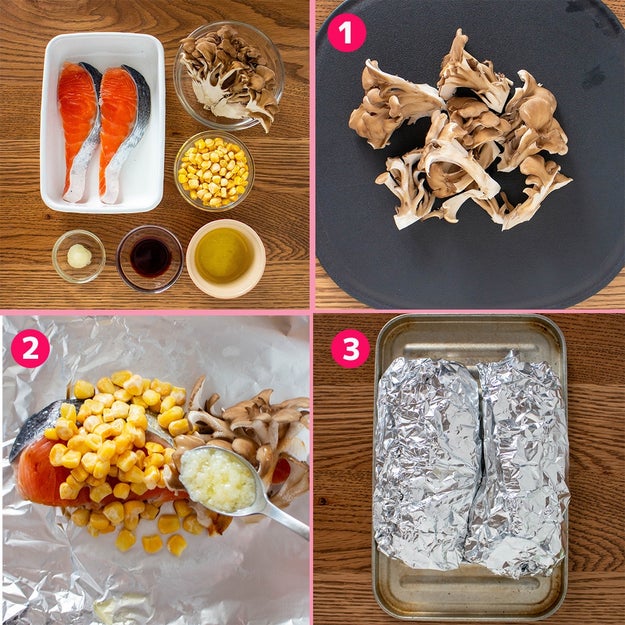 1

2

3