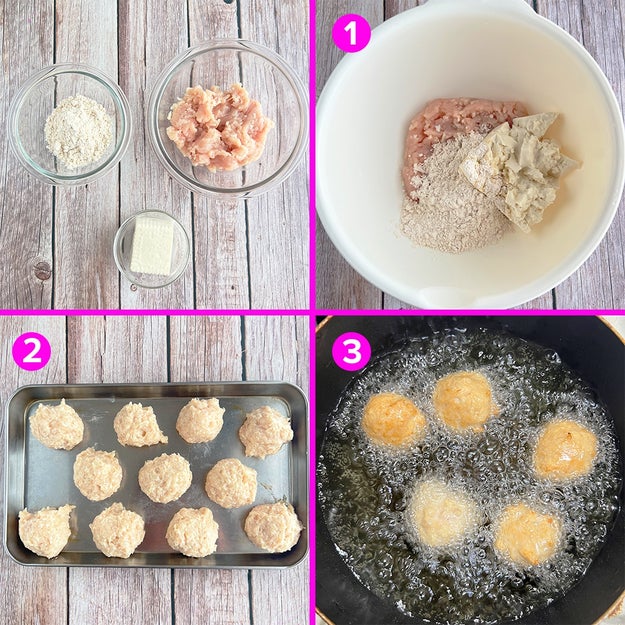 1

2

3