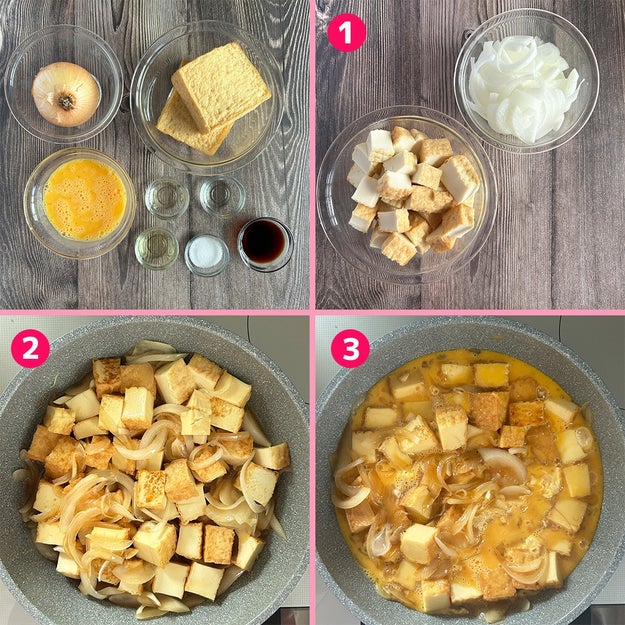 1

2

3