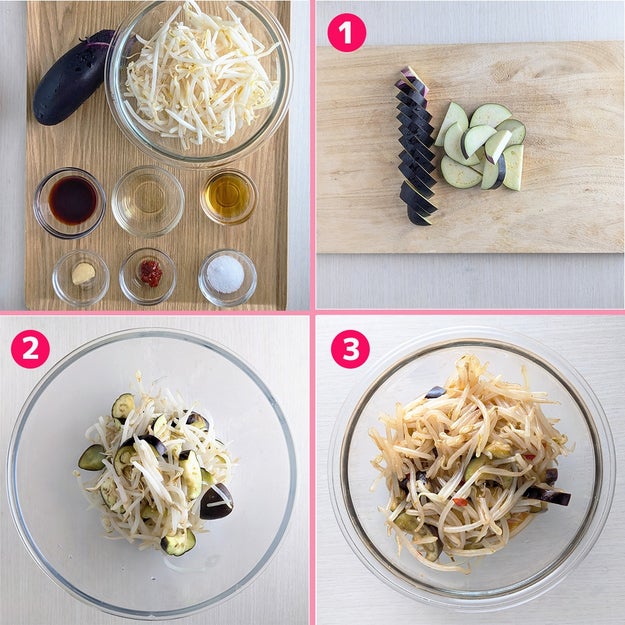 1

2

3