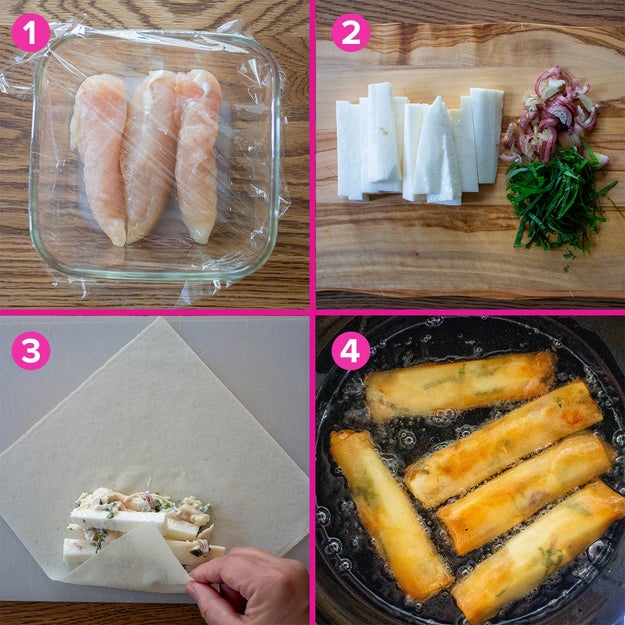 1

2

3

4