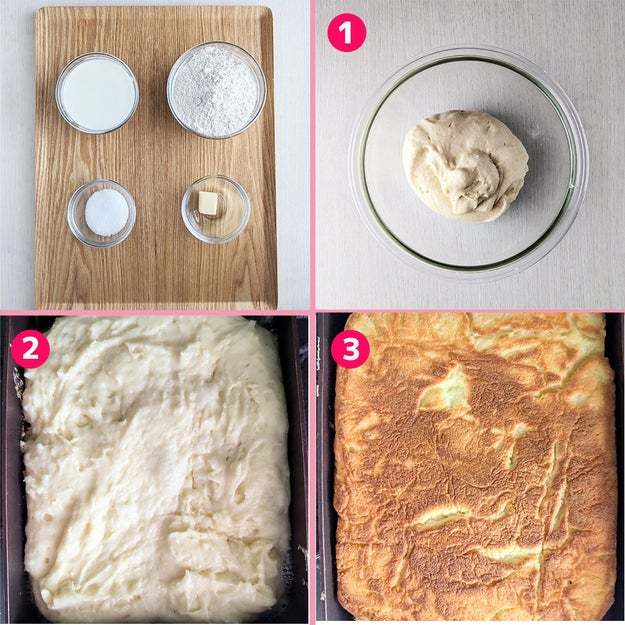 1

2

3