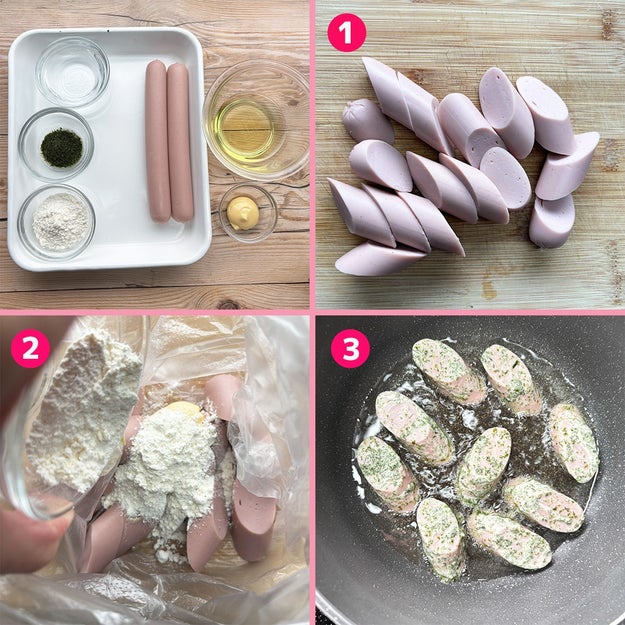 1

2

3