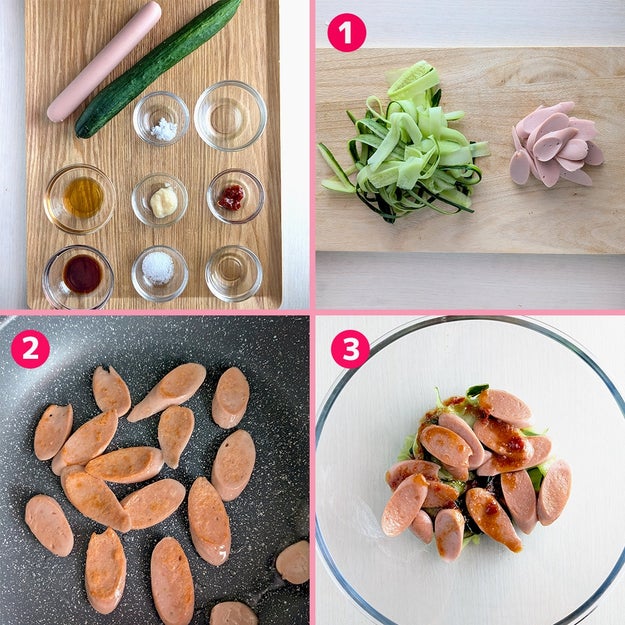 1

2

3