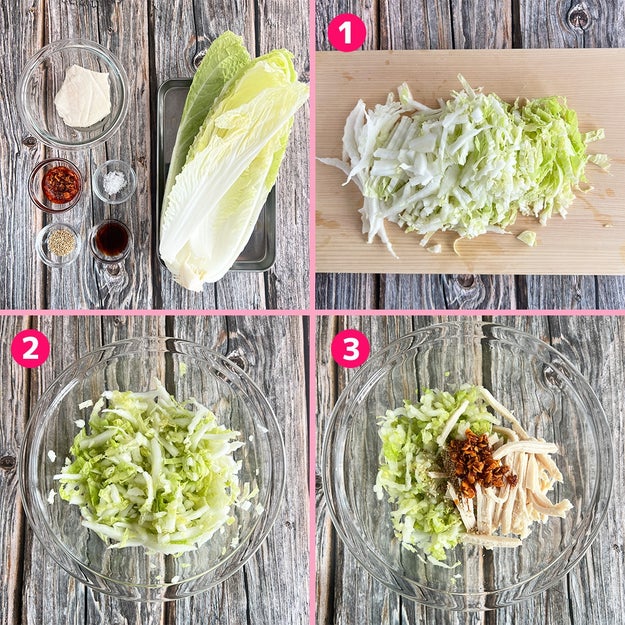 1

2

3