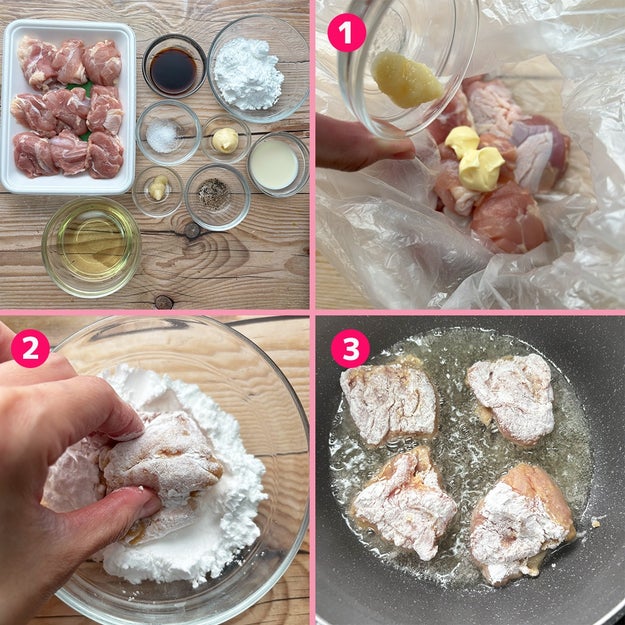 1

2

3