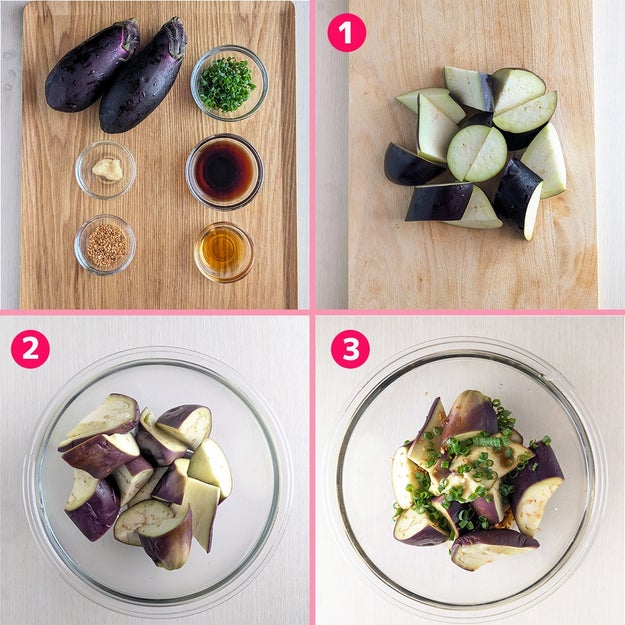 1

2

3