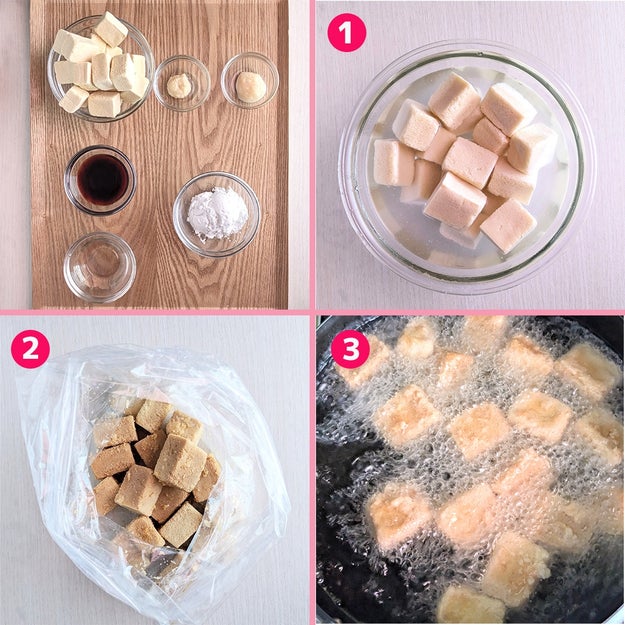 1
2
3