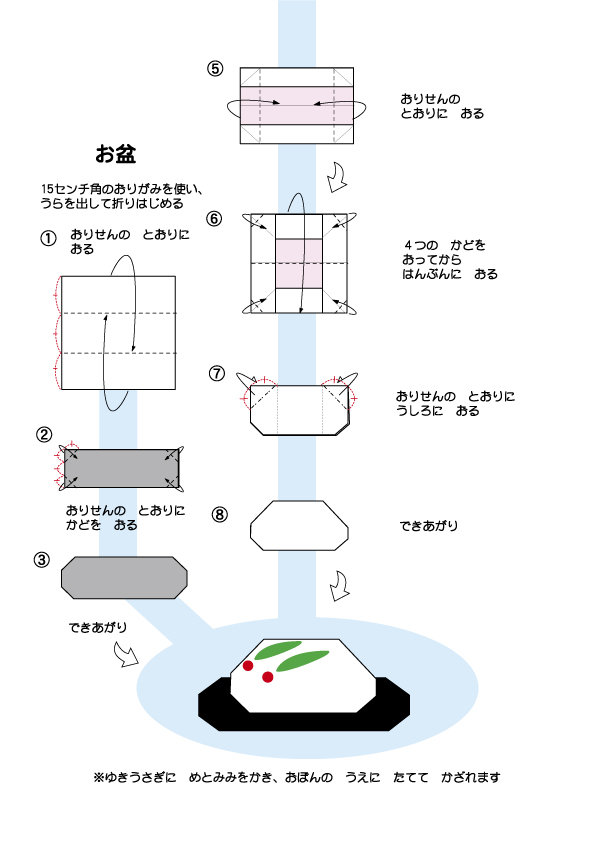 お盆

15センチ角のおりがみを使い、うらを出して折りはじめる

① おりせんの　とおりに おる

② おりせんの　とおりに かどを　おる

③

できあがり

⑤ おりせんの とおりに　おる

⑥ 4つの　かどを おってから はんぶんに　おる

⑦ おりせんの　とおりに うしろに　おる

⑧ できあがり

※ゆきうさぎに　めとみみをかき、おぼんの　うえに　たてて　かざれます