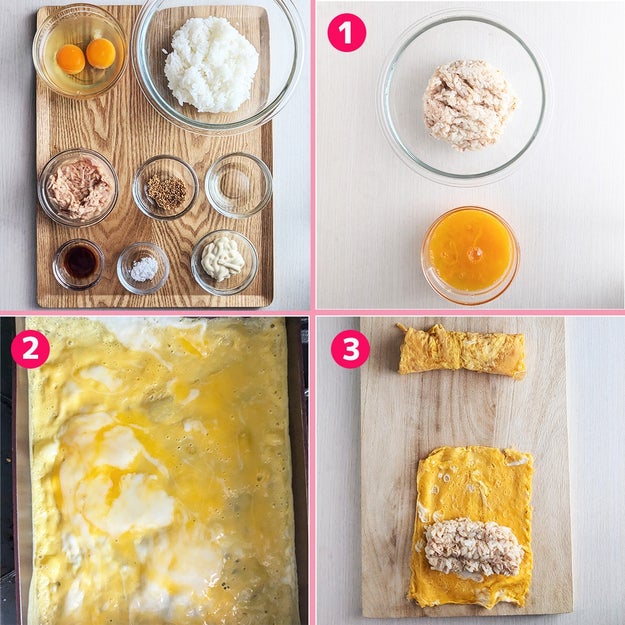 1

2

3