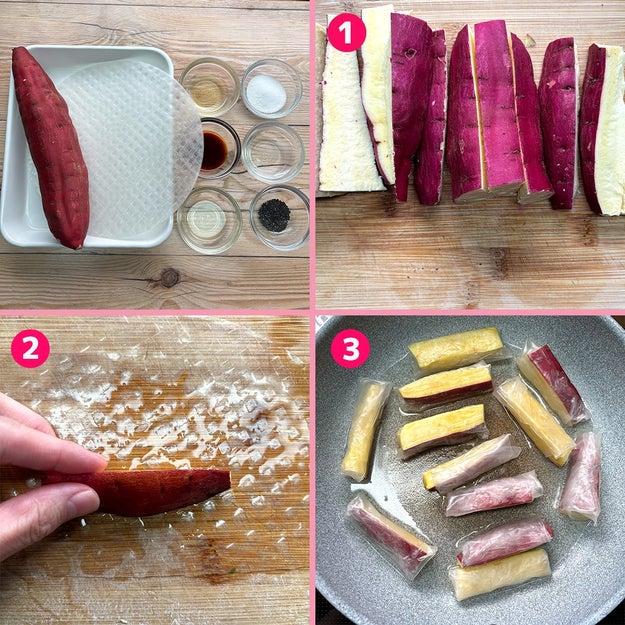 1

2

3