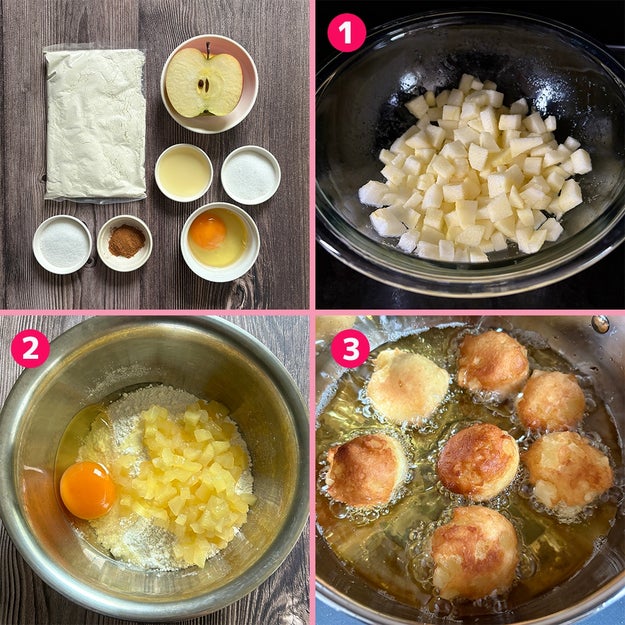 1

2

3