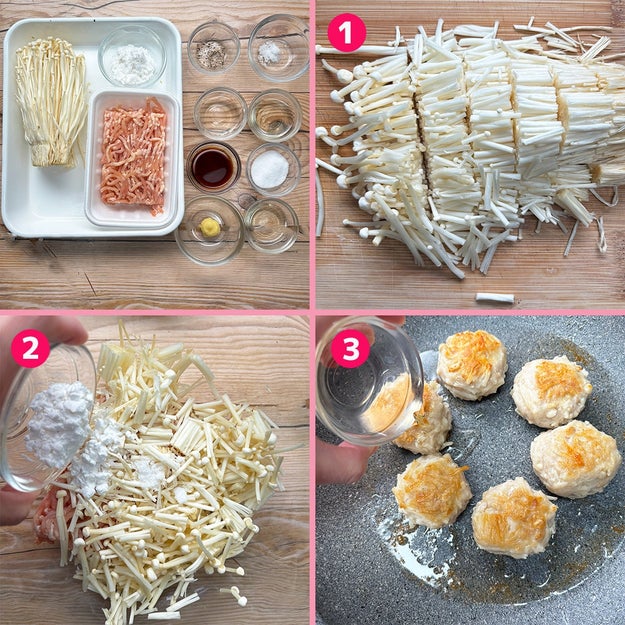 1

2

3