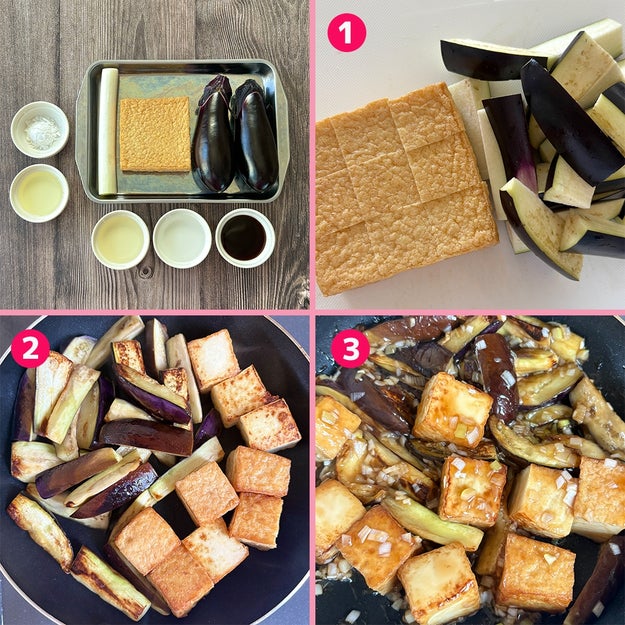 1

2

3