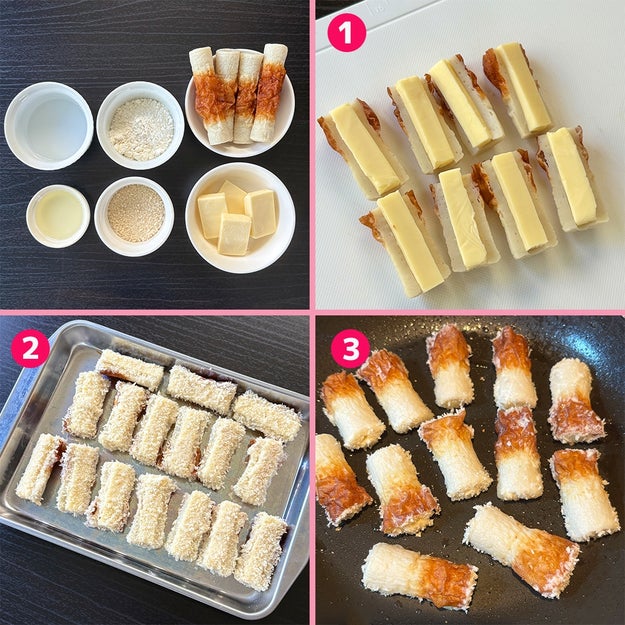 1

2

3