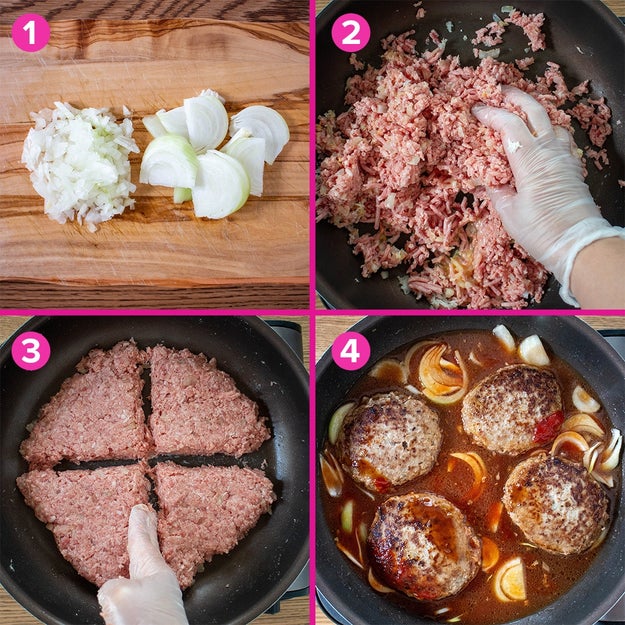 1

2

3

4