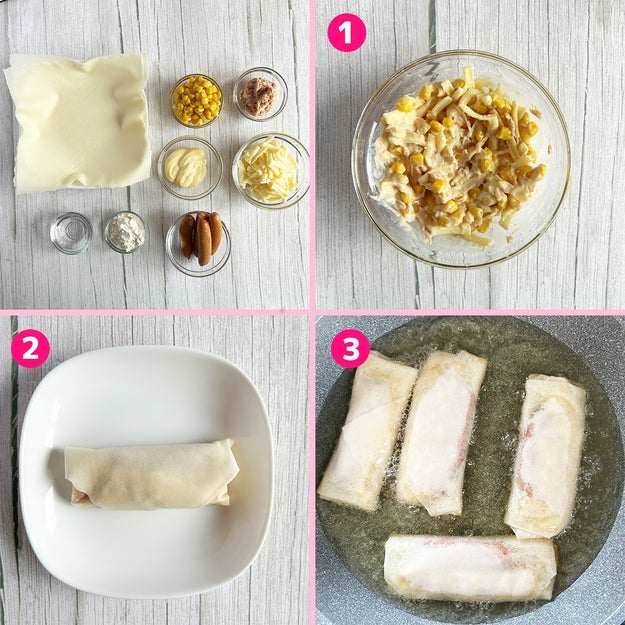 1

2

3