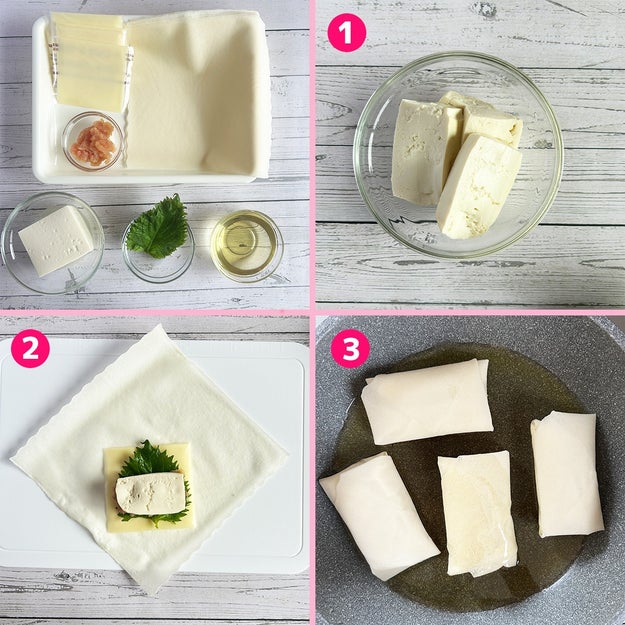 1

2

3