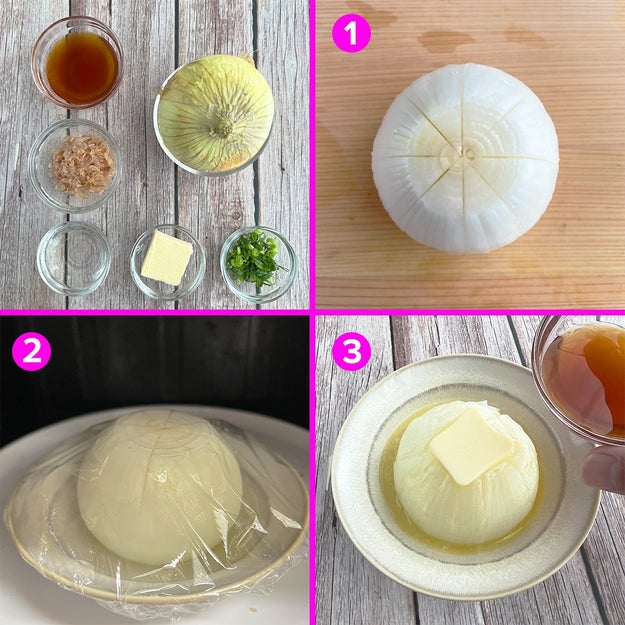 1

2

3