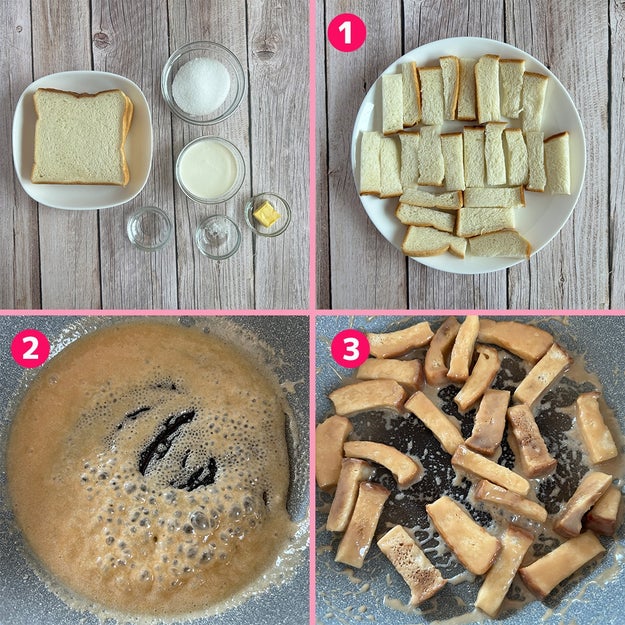 1

2

3