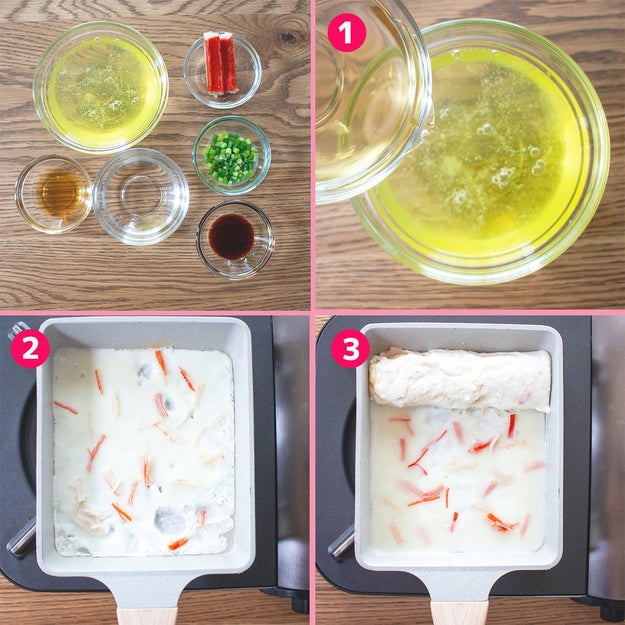 1

2

3