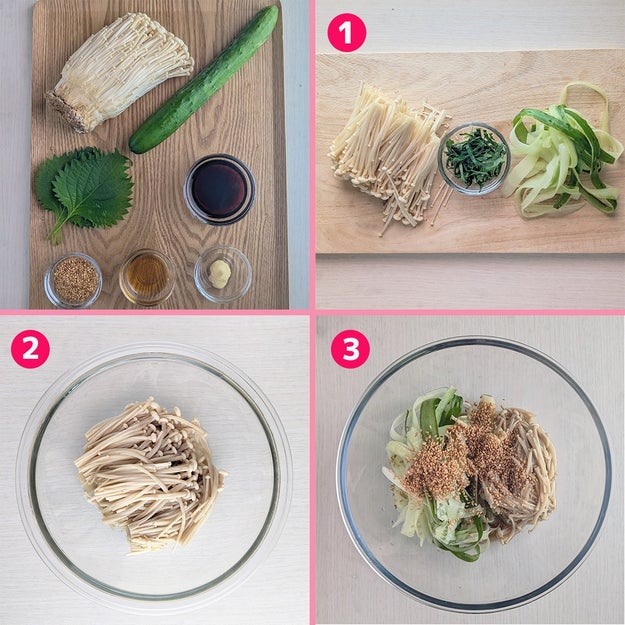 1

2

3