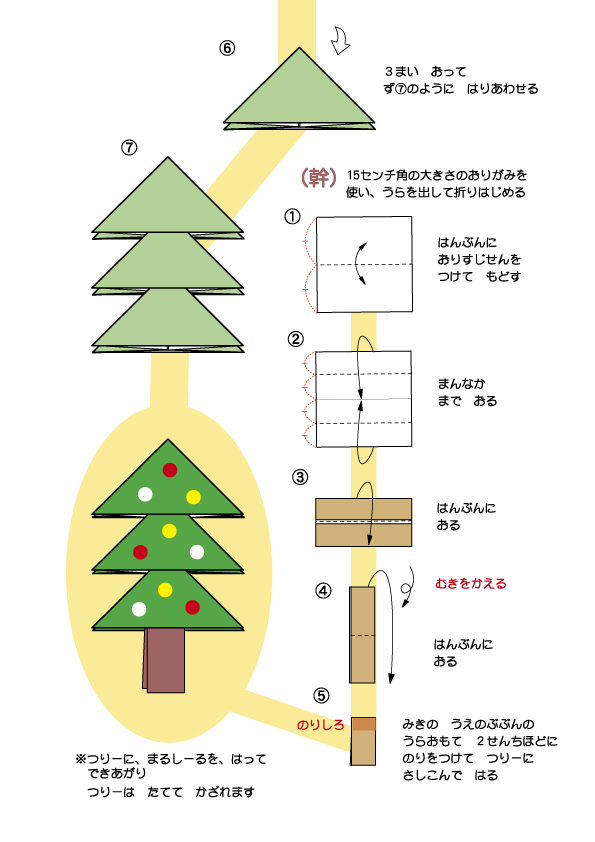 ⑥

3まい　おって
ず⑦のように　はりあわせる

⑦

(幹)　15センチ角の大きさのおりがみを使い、うらを出して折りはじめる

①

はんぶんに
おりすじせんを
つけて　もどす

②

まんなか
まで　おる

③

はんぶんに
おる

④

むきをかえる

はんぶんに
おる

⑤

のりしろ

みきの　うえのぶぶんの
うらおもて　2せんちほどに
のりをつけて　つりーに
さしこんで　はる

※つりーに、まるしーるを、はって
できあがり
つりーは　たてて　かざれます