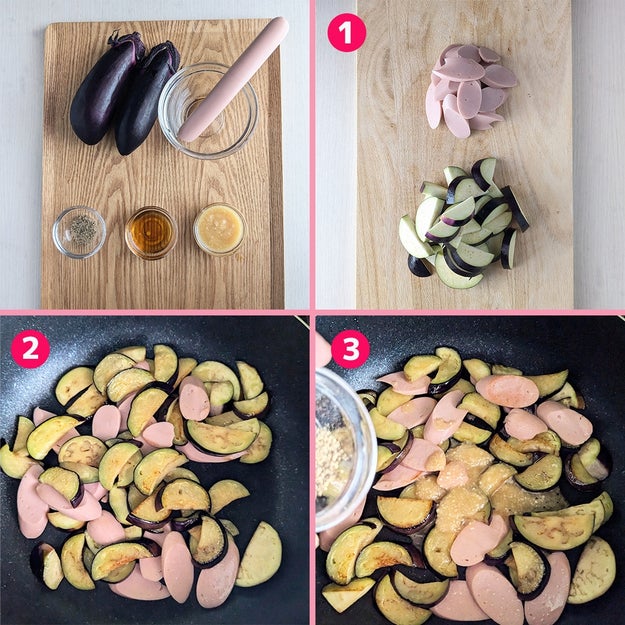 1

2

3