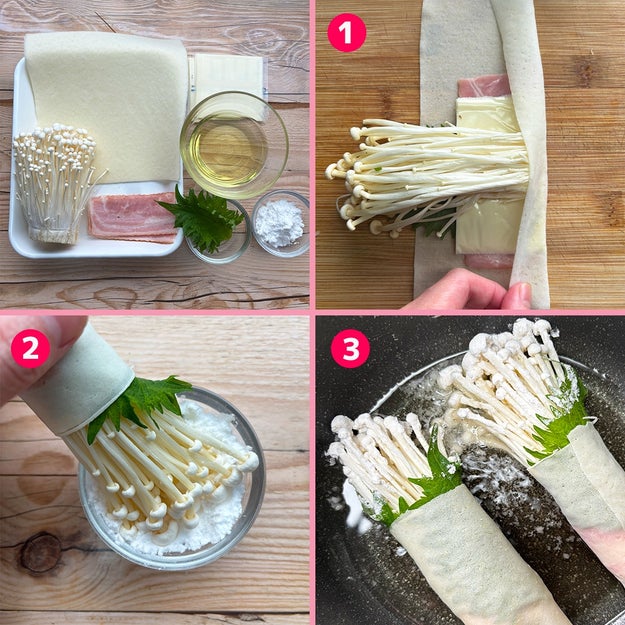 1

2

3