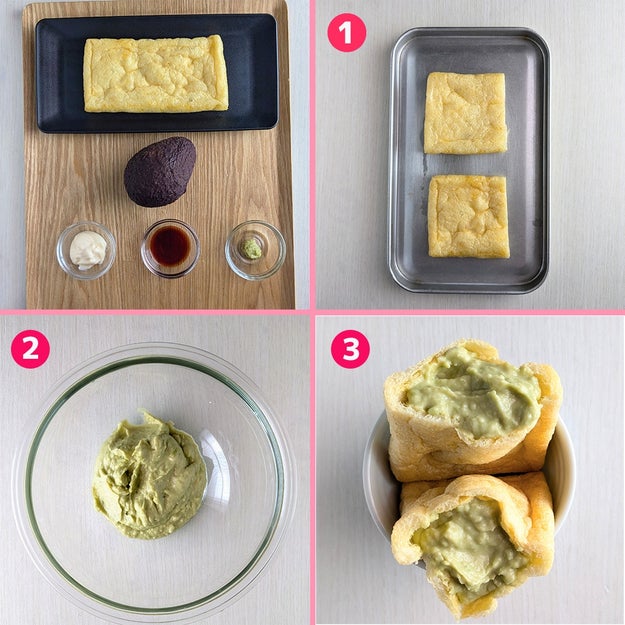 1

2

3