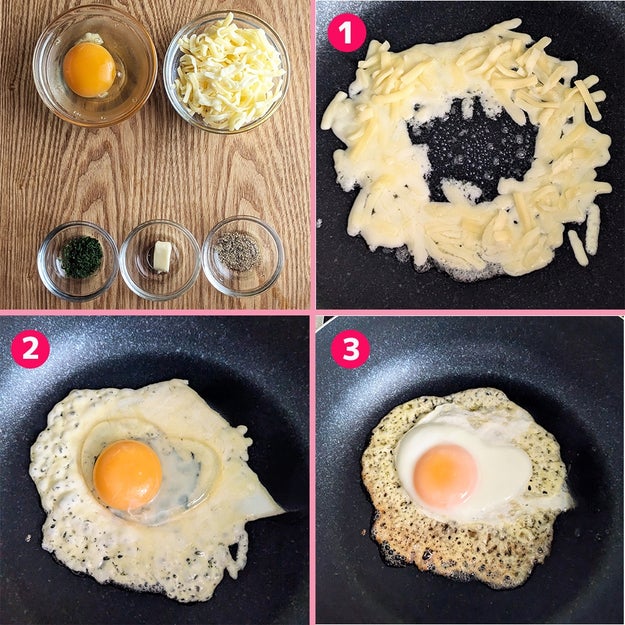 1
2
3