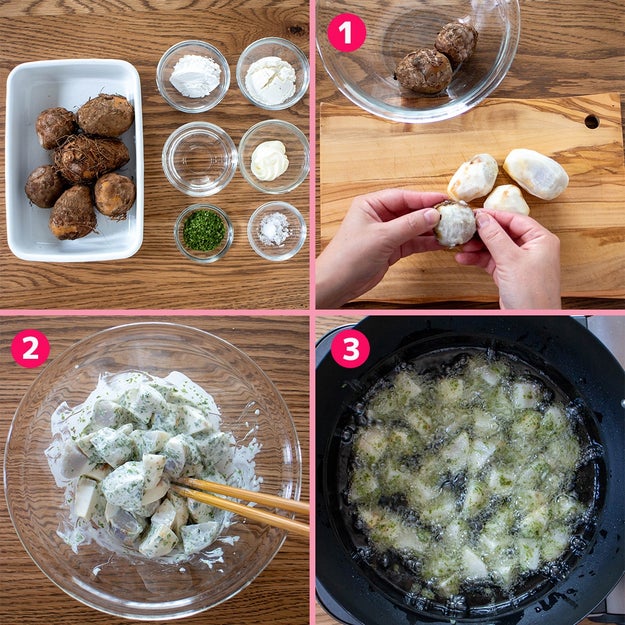 1

2

3