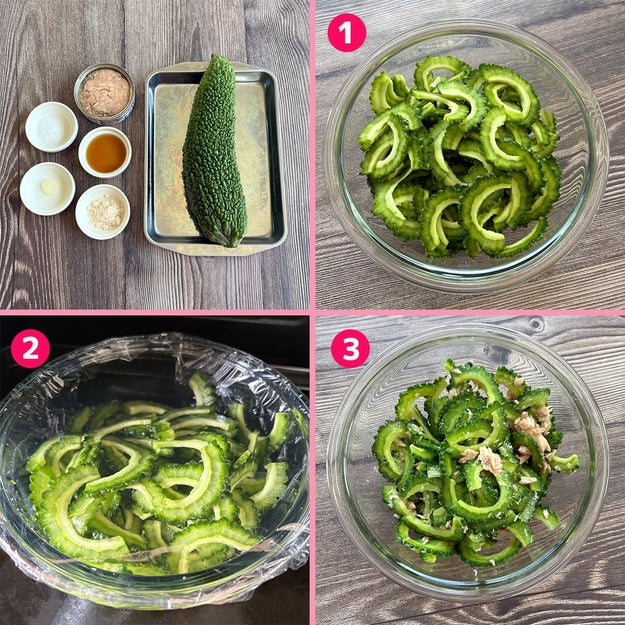 1

2

3