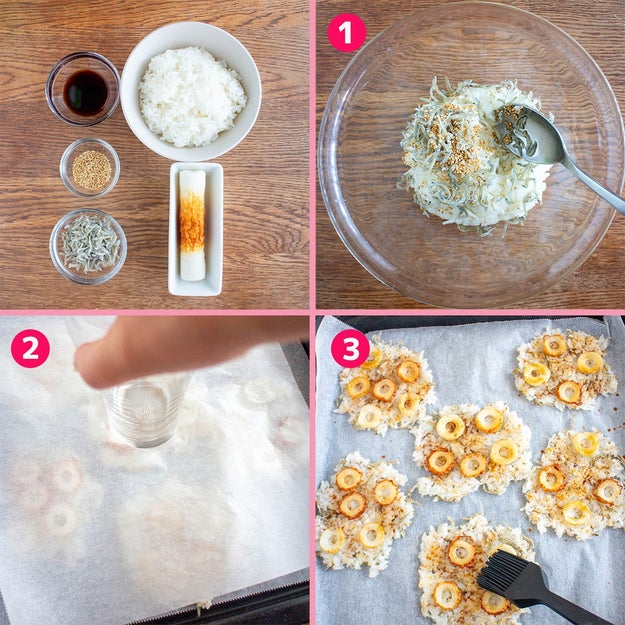 1

2

3