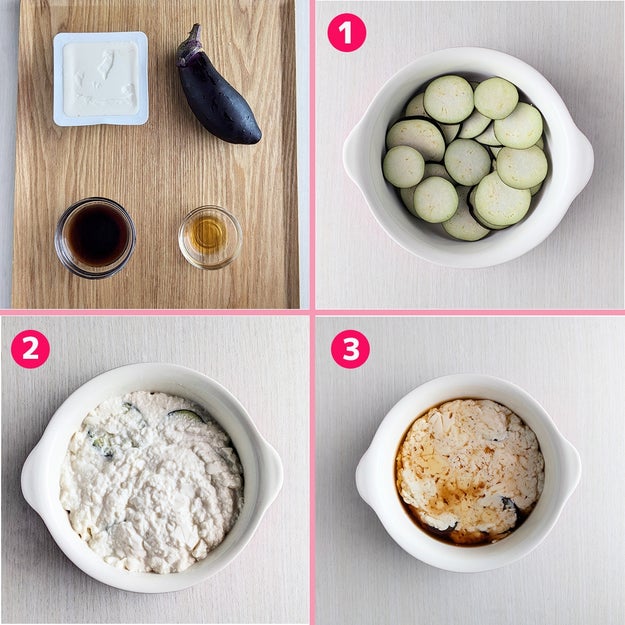 1

2

3