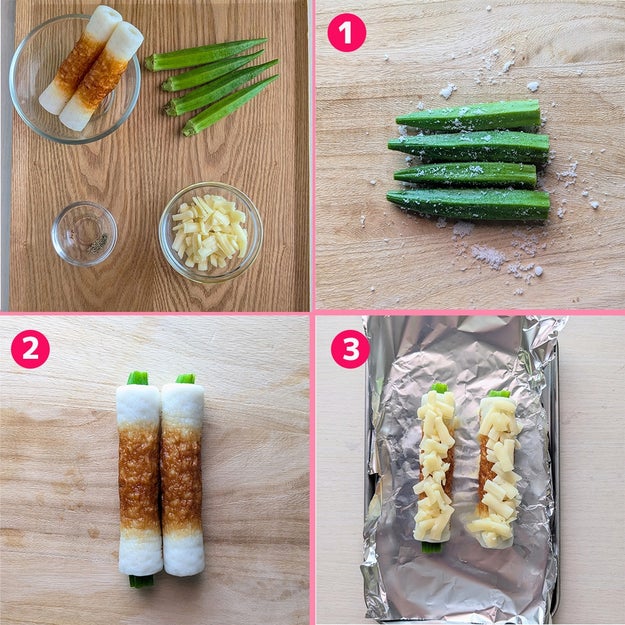 1

2

3