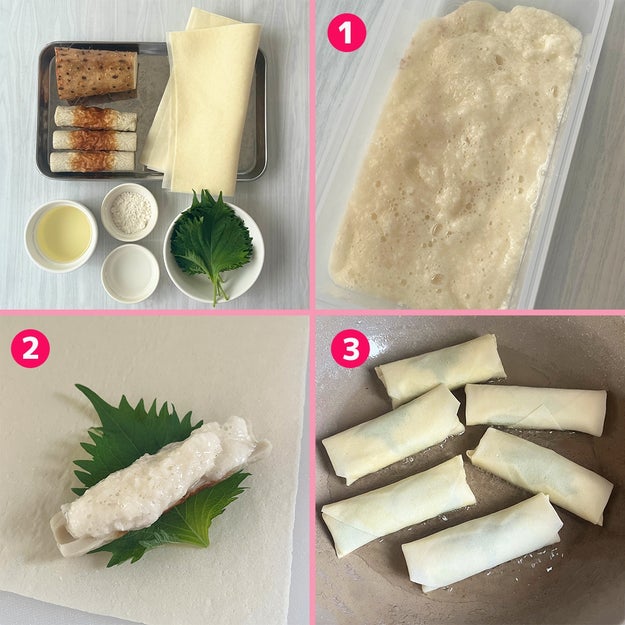 1

2

3