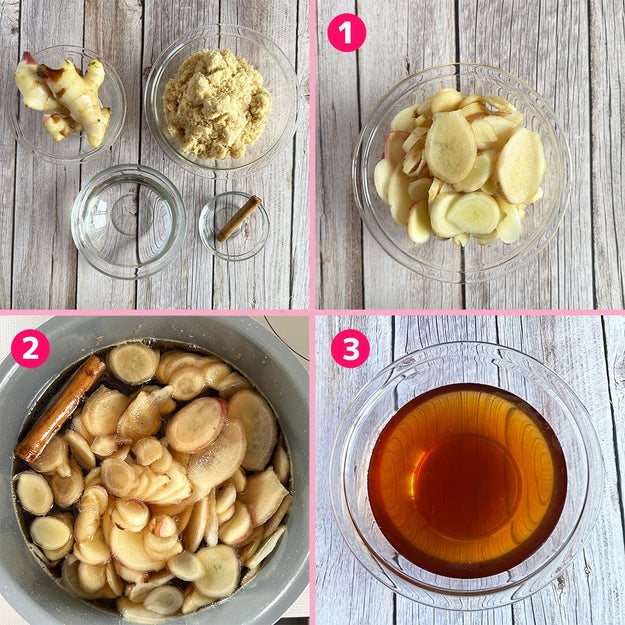 1

2

3