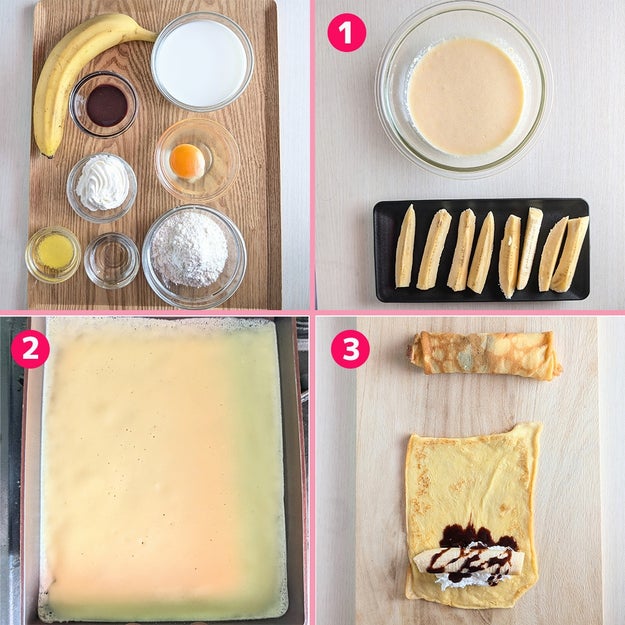 1

2

3