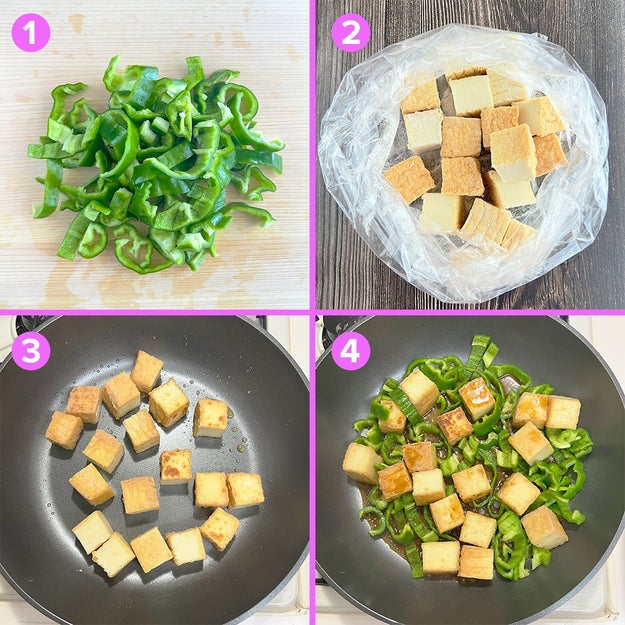 1
2
3
4